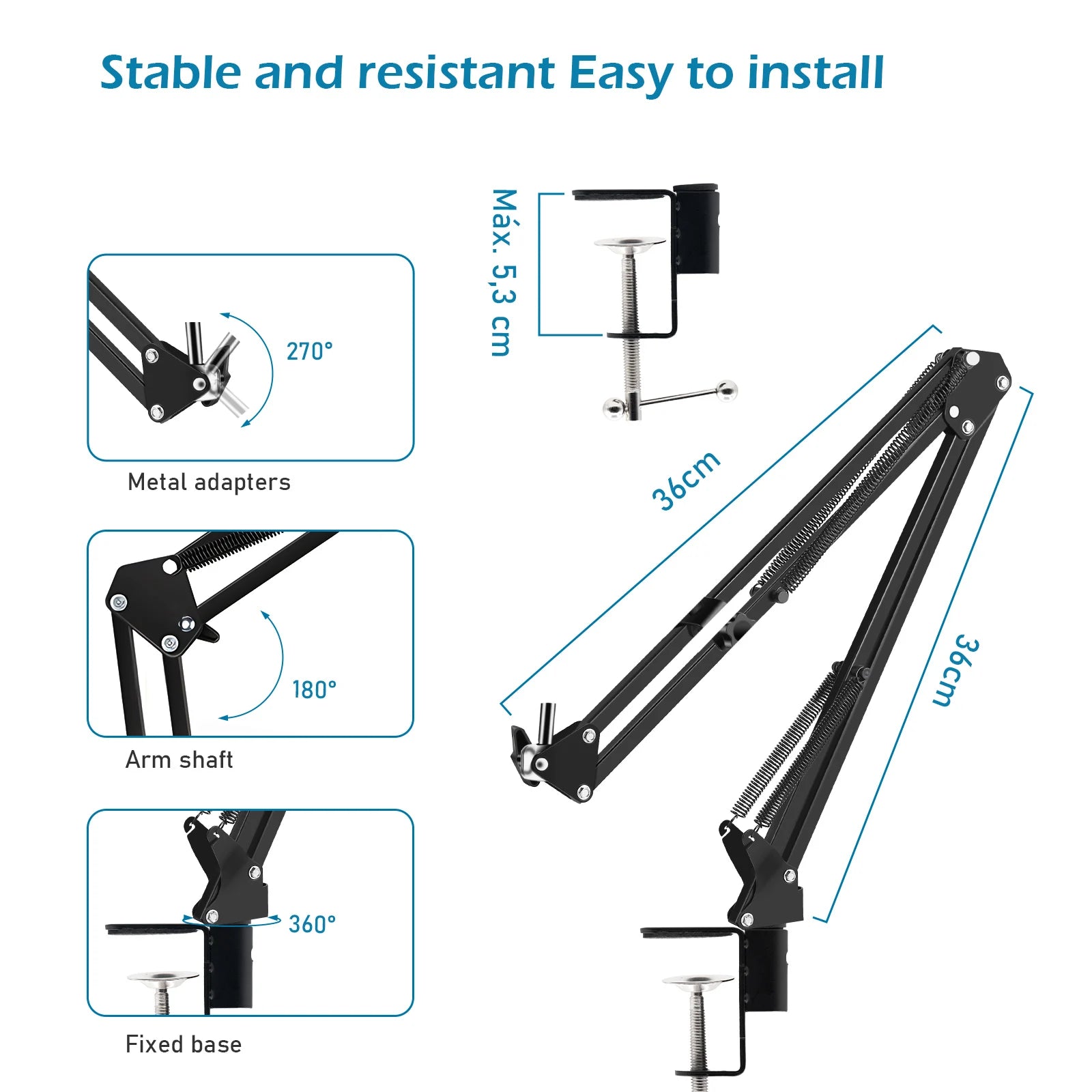 Stable and resistant Easy to install

270°

Metal adapters

180°

Arm shaft

360°

Fixed base

Máx. 5,3 cm

36cm

36cm